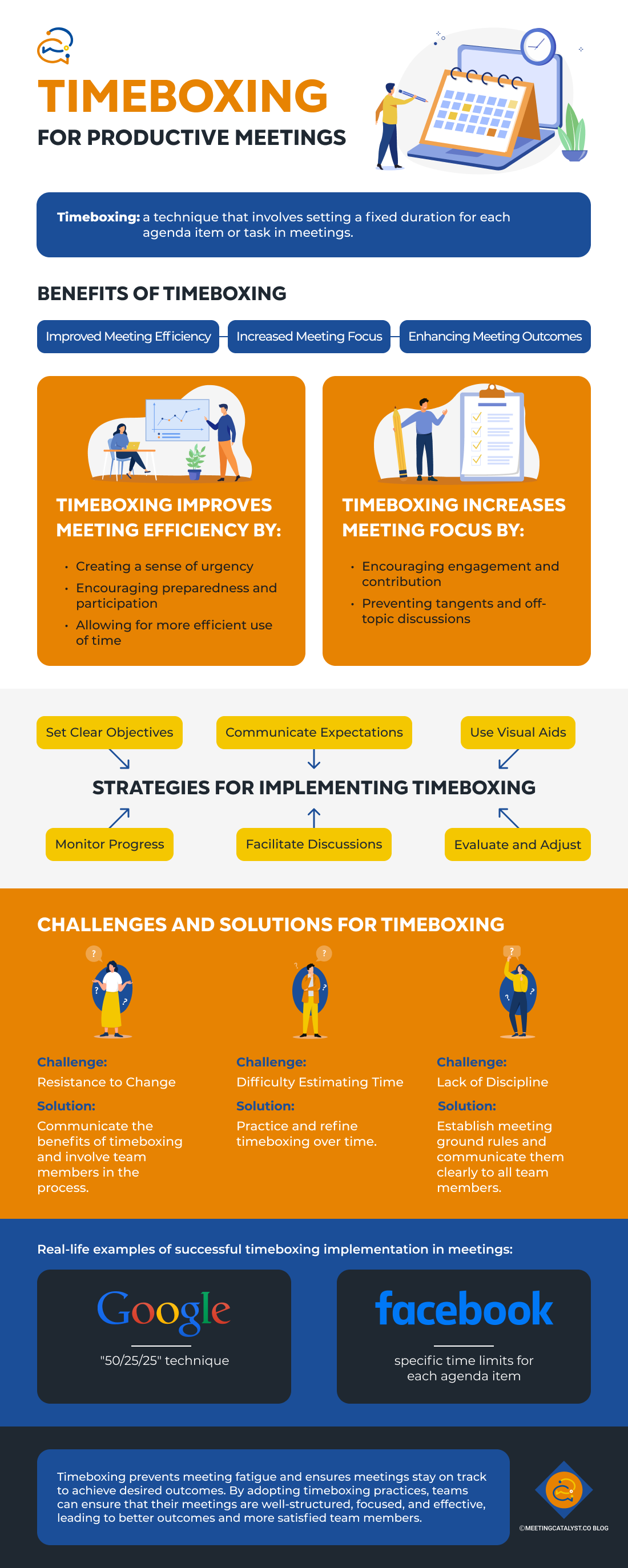 TIMEBOXING
FOR PRODUCTIVE MEETINGS

Timeboxing: a technique that involves setting a fixed duration for each agenda item or task in meetings.

BENEFITS OF TIMEBOXING

Improved Meeting Efficiency
Increased Meeting Focus
Enhancing Meeting Outcomes

TIMEBOXING IMPROVES MEETING EFFICIENCY BY:

• Creating a sense of urgency
• Encouraging preparedness and participation
• Allowing for more efficient use of time

TIMEBOXING INCREASES MEETING FOCUS BY:

• Encouraging engagement and contribution
• Preventing tangents and off-topic discussions

Set Clear Objectives
Communicate Expectations
Use Visual Aids

STRATEGIES FOR IMPLEMENTING TIMEBOXING

Monitor Progress
Facilitate Discussions
Evaluate and Adjust

CHALLENGES AND SOLUTIONS FOR TIMEBOXING

Challenge:
Resistance to Change
Solution:
Communicate the benefits of timeboxing and involve team members in the process.

Challenge:
Difficulty Estimating Time
Solution:
Practice and refine timeboxing over time.

Challenge:
Lack of Discipline
Solution:
Establish meeting ground rules and communicate them clearly to all team members.

Real-life examples of successful timeboxing implementation in meetings:

Google
"50/25/25" technique

facebook
specific time limits for each agenda item

Timeboxing prevents meeting fatigue and ensures meetings stay on track to achieve desired outcomes. By adopting timeboxing practices, teams can ensure that their meetings are well-structured, focused, and effective, leading to better outcomes and more satisfied team members.

©MEETINGCATALYST.CO BLOG