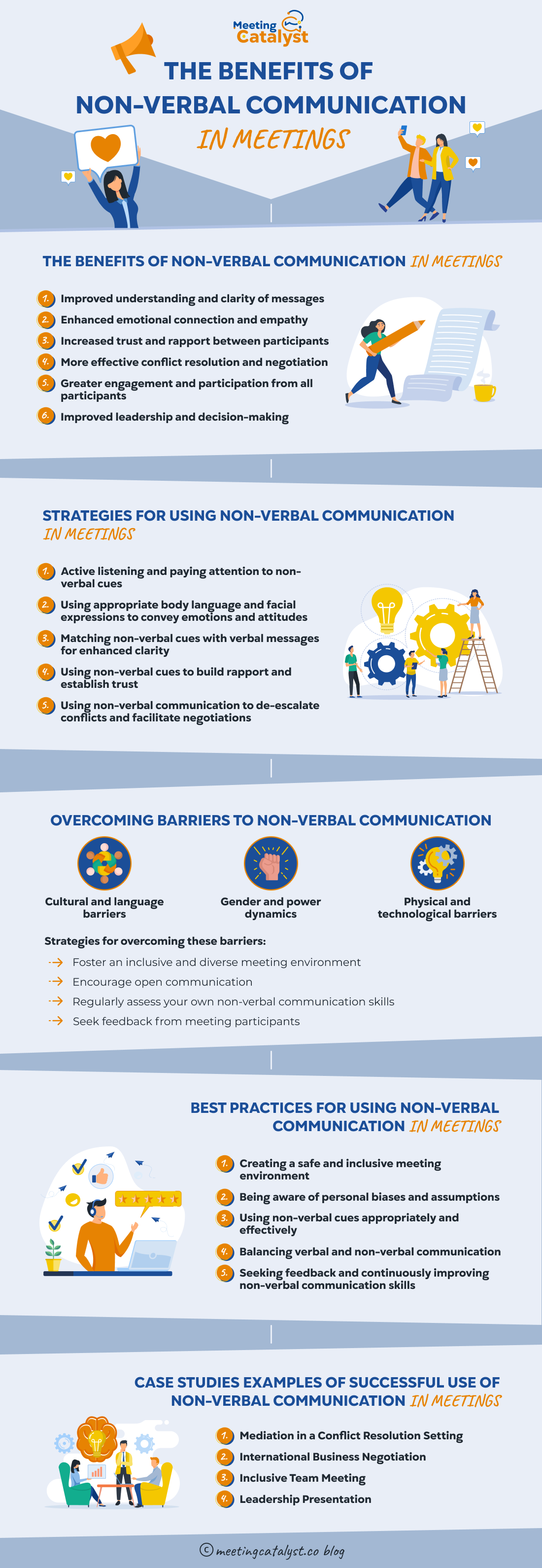 Meeting Catalyst

THE BENEFITS OF NON-VERBAL COMMUNICATION IN MEETINGS

THE BENEFITS OF NON-VERBAL COMMUNICATION IN MEETINGS

1. Improved understanding and clarity of messages
2. Enhanced emotional connection and empathy
3. Increased trust and rapport between participants
4. More effective conflict resolution and negotiation
5. Greater engagement and participation from all participants
6. Improved leadership and decision-making

STRATEGIES FOR USING NON-VERBAL COMMUNICATION IN MEETINGS

1. Active listening and paying attention to non-verbal cues
2. Using appropriate body language and facial expressions to convey emotions and attitudes
3. Matching non-verbal cues with verbal messages for enhanced clarity
4. Using non-verbal cues to build rapport and establish trust
5. Using non-verbal communication to de-escalate conflicts and facilitate negotiations

OVERCOMING BARRIERS TO NON-VERBAL COMMUNICATION

Cultural and language barriers

Gender and power dynamics

Physical and technological barriers

Strategies for overcoming these barriers:

Foster an inclusive and diverse meeting environment

Encourage open communication

Regularly assess your own non-verbal communication skills

Seek feedback from meeting participants

BEST PRACTICES FOR USING NON-VERBAL COMMUNICATION IN MEETINGS

1. Creating a safe and inclusive meeting environment
2. Being aware of personal biases and assumptions
3. Using non-verbal cues appropriately and effectively
4. Balancing verbal and non-verbal communication
5. Seeking feedback and continuously improving non-verbal communication skills

CASE STUDIES EXAMPLES OF SUCCESSFUL USE OF NON-VERBAL COMMUNICATION IN MEETINGS

1. Mediation in a Conflict Resolution Setting
2. International Business Negotiation
3. Inclusive Team Meeting
4. Leadership Presentation

© meetingcatalyst.co blog